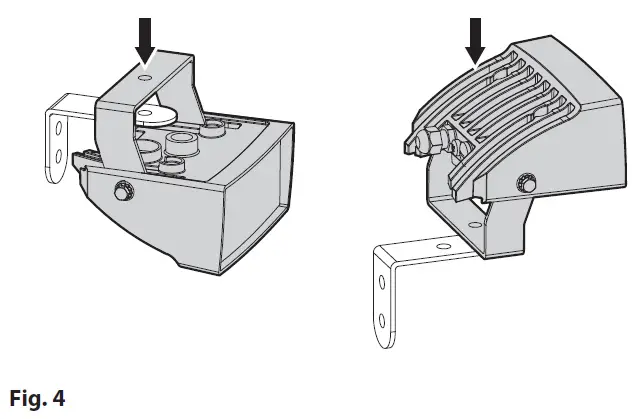 Fig. 4