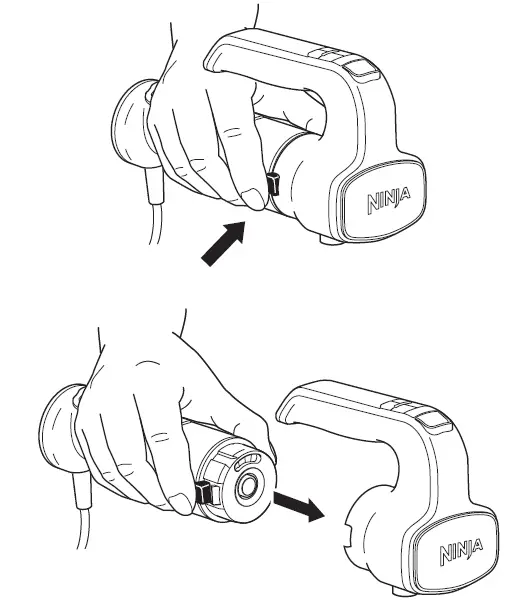 NINJA

NINJA