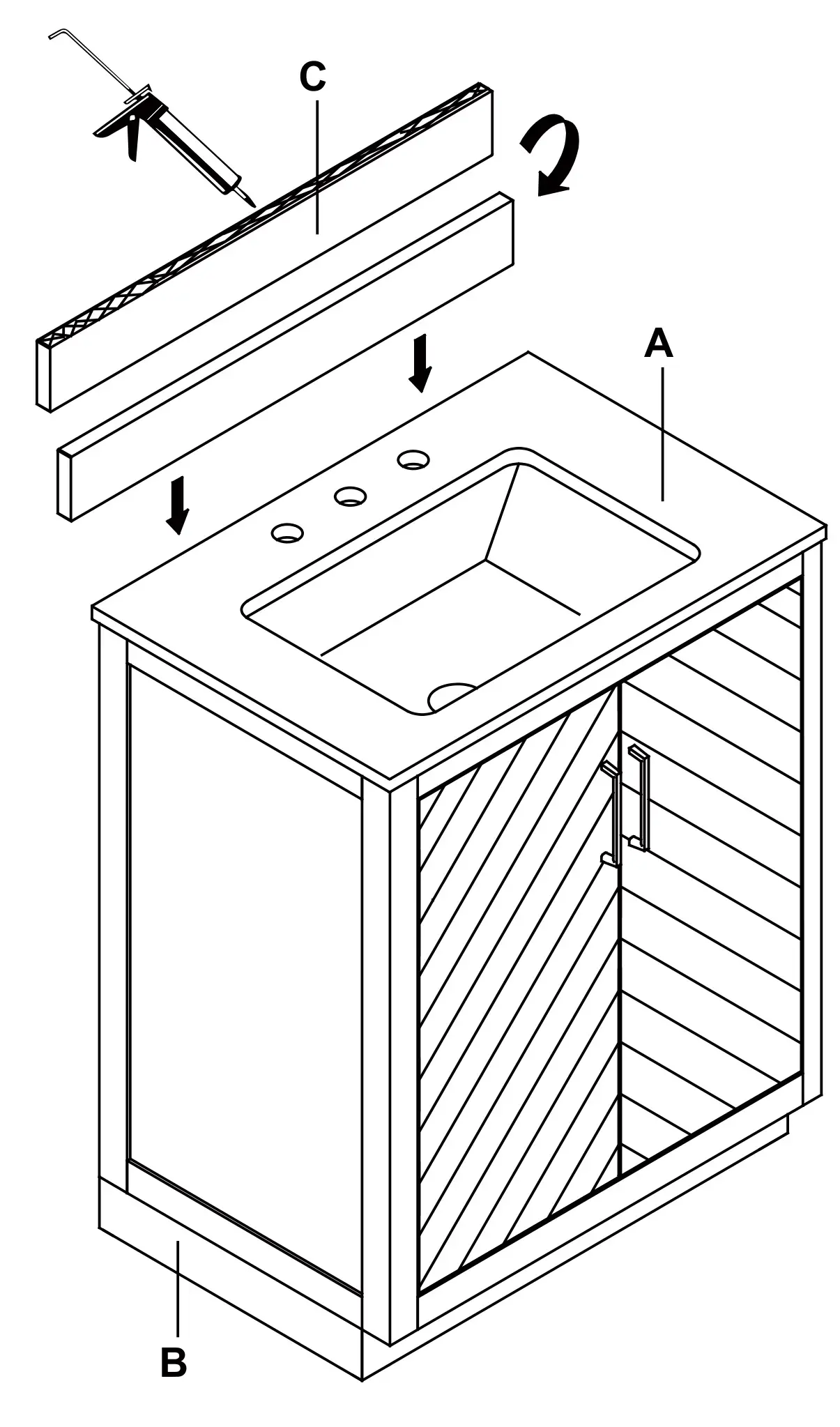 C

A

B