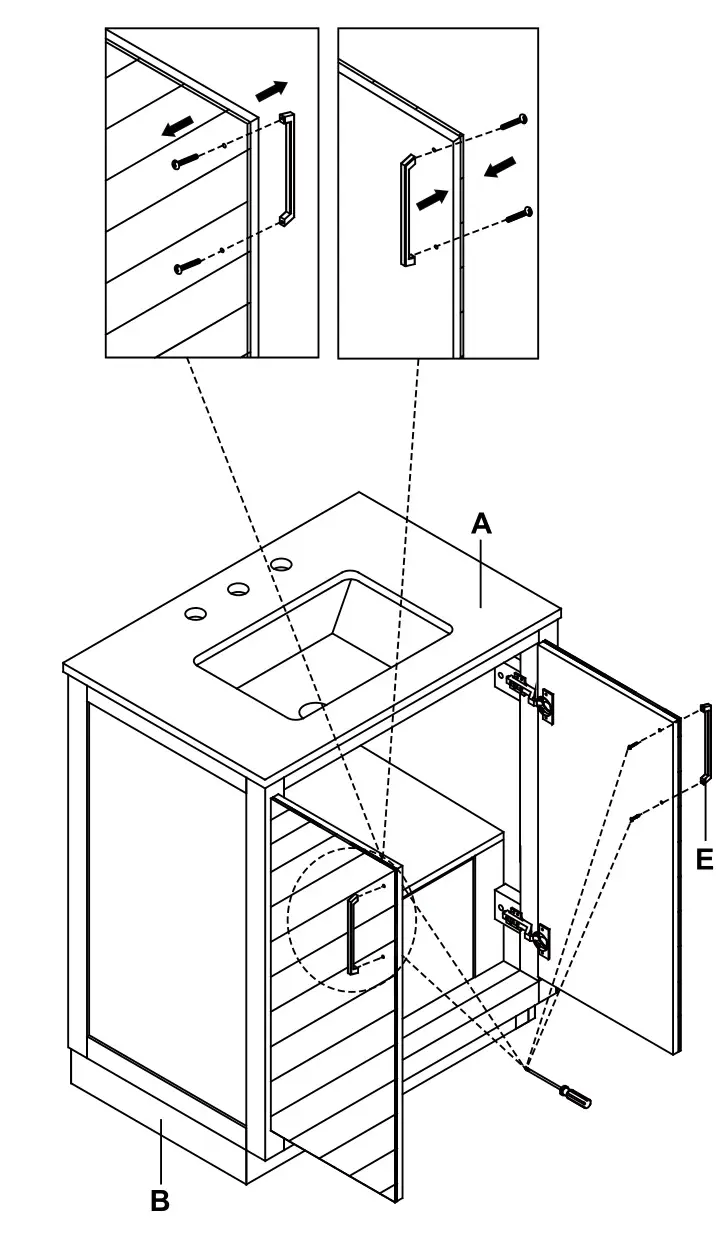 A

E

B