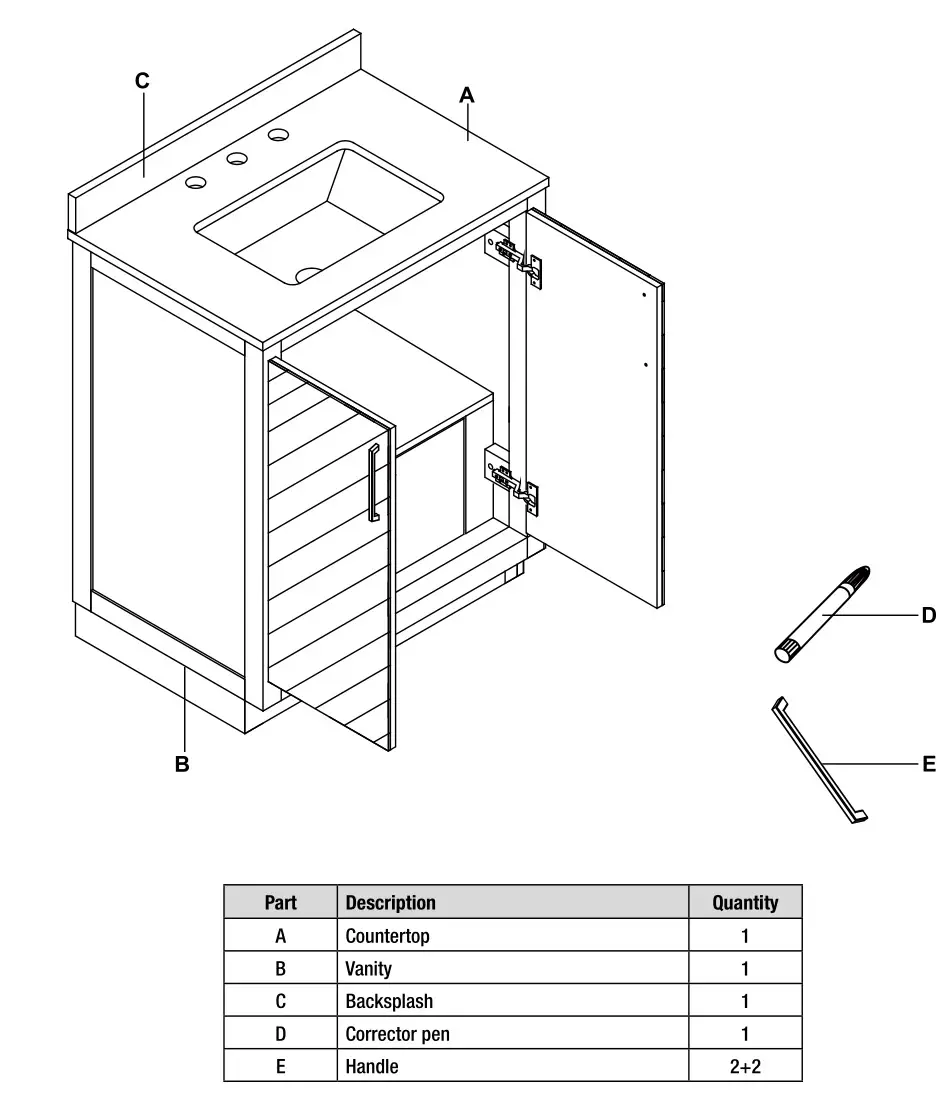 C

A

D

E

B

| Part | Description | Quantity |
|---|---|---|
| A | Countertop | 1 |
| B | Vanity | 1 |
| C | Backsplash | 1 |
| D | Corrector pen | 1 |
| E | Handle | 2+2 |