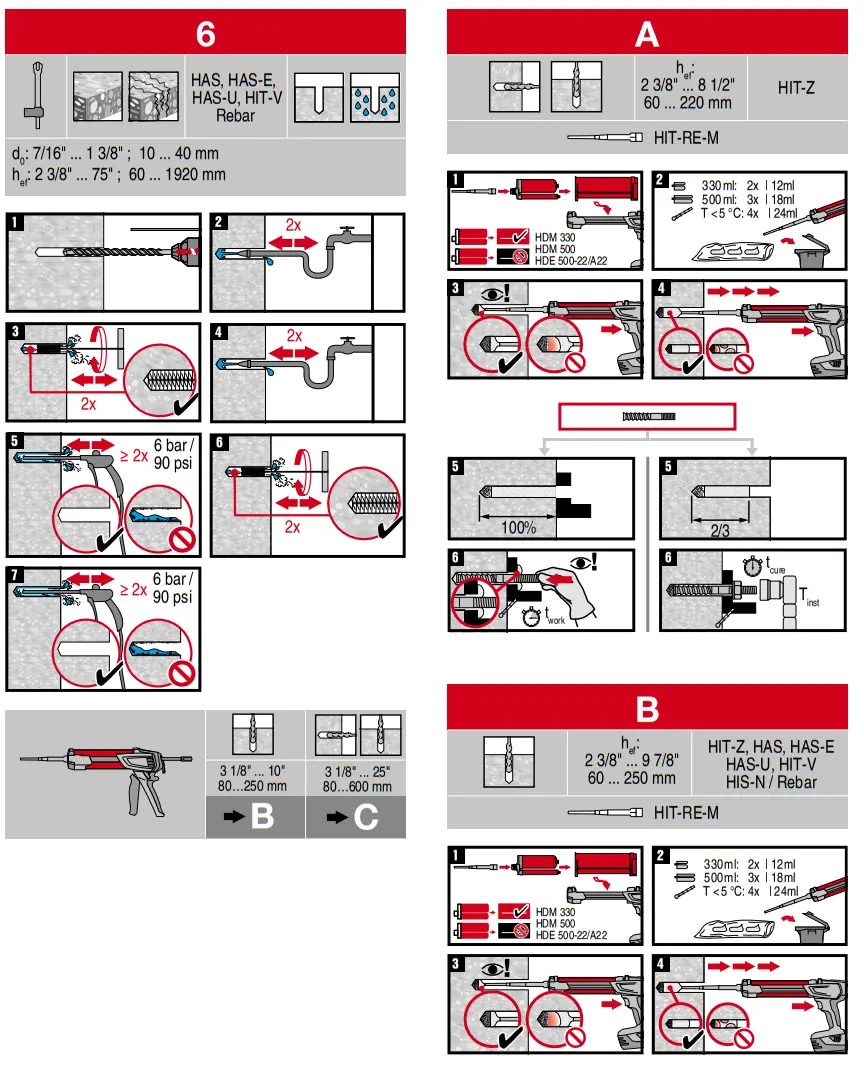 6

HAS, HAS-E, HAS-U, HIT-V Rebar

$d_0$: 7/16" ... 1 3/8" ; 10 ... 40 mm
$h_{ef}$: 2 3/8" ... 75" ; 60 ... 1920 mm

1

2
2x

3
2x

4
2x

5
≥ 2x
6 bar / 90 psi

6
2x

7
≥ 2x
6 bar / 90 psi

3 1/8" ... 10"
80...250 mm
B

3 1/8" ... 25"
80...600 mm
C

A

$h_{ef}$:
2 3/8" ... 8 1/2"
60 ... 220 mm

HIT-Z

HIT-RE-M

1
HDM 330
HDM 500
HDE 500-22/A22

2
330 ml: 2x | 12ml
500 ml: 3x | 18ml
T < 5 °C: 4x | 24ml

3

4

5
100%

5
2/3

6
$t_{work}$

6
$t_{cure}$
$T_{inst}$

B

$h_{ef}$:
2 3/8" ... 9 7/8"
60 ... 250 mm

HIT-Z, HAS, HAS-E
HAS-U, HIT-V
HIS-N / Rebar

HIT-RE-M

1
HDM 330
HDM 500
HDE 500-22/A22

2
330 ml: 2x | 12ml
500 ml: 3x | 18ml
T < 5 °C: 4x | 24ml

3

4