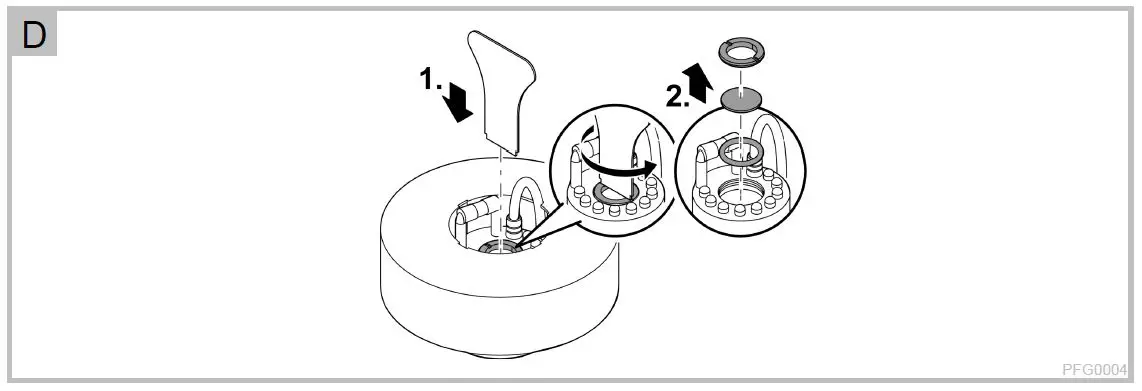 D

1.

2.

PFG0004