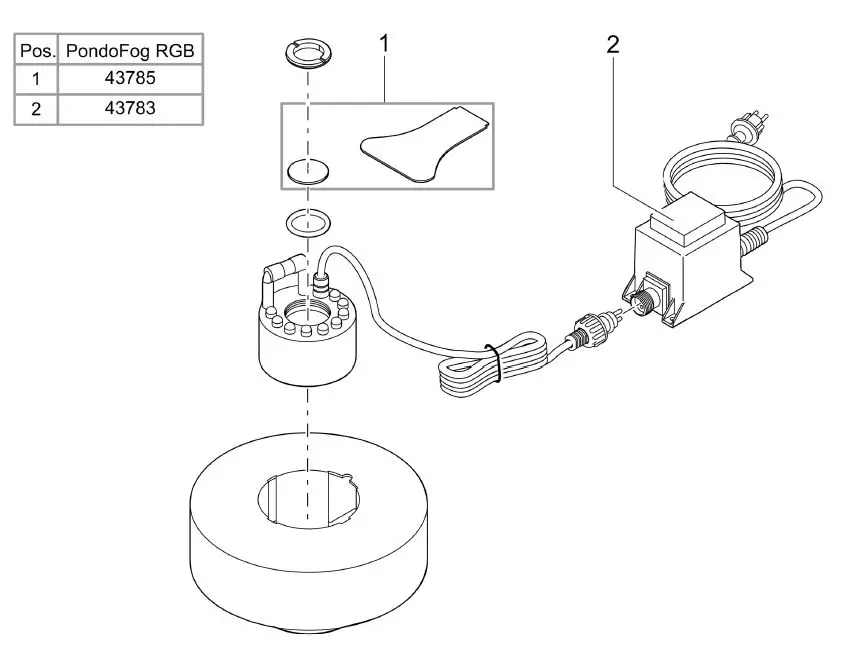 | Pos. | PondoFog RGB |
|---|---|
| 1 | 43785 |
| 2 | 43783 |

1

2