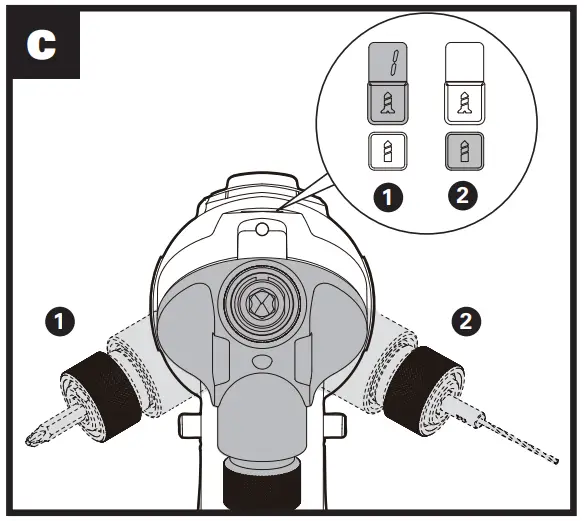 C

1

1

2

1

2