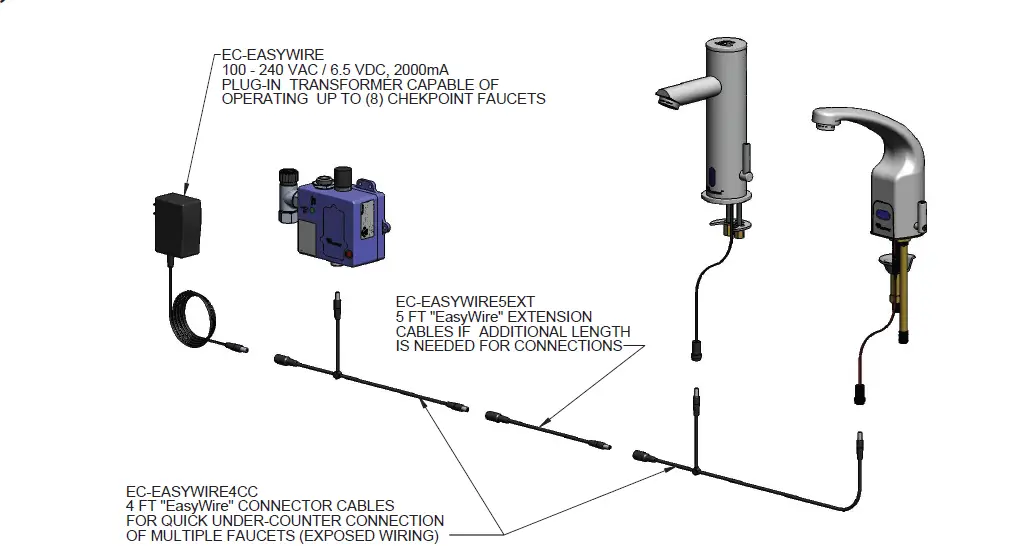 EC-EASYWIRE
100 - 240 VAC / 6.5 VDC, 2000mA
PLUG-IN TRANSFORMER CAPABLE OF
OPERATING UP TO (8) CHEKPOINT FAUCETS

EC-EASYWIRE5EXT
5 FT "EasyWire" EXTENSION
CABLES IF ADDITIONAL LENGTH
IS NEEDED FOR CONNECTIONS

EC-EASYWIRE4CC
4 FT "EasyWire" CONNECTOR CABLES
FOR QUICK UNDER-COUNTER CONNECTION
OF MULTIPLE FAUCETS (EXPOSED WIRING)