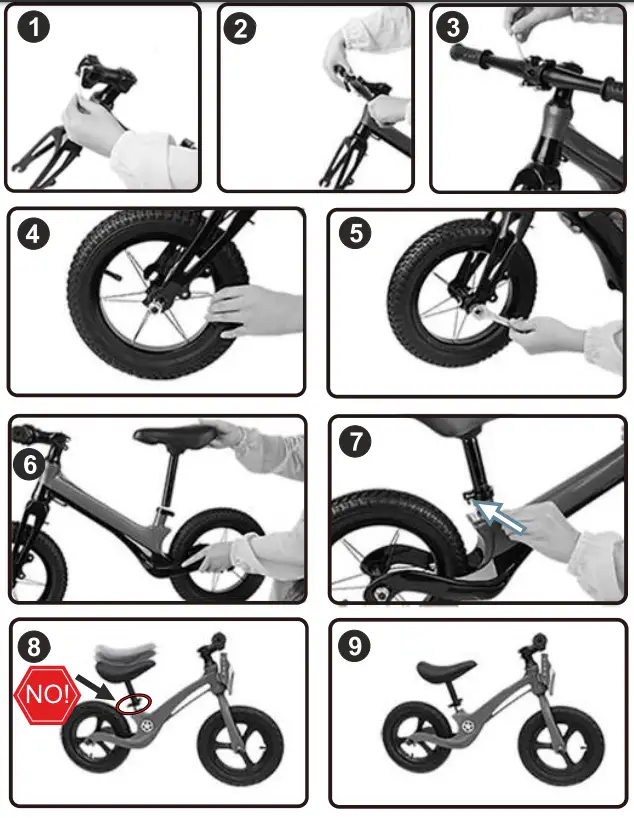 1

2

3

4

5

6

7

8

NO!

9