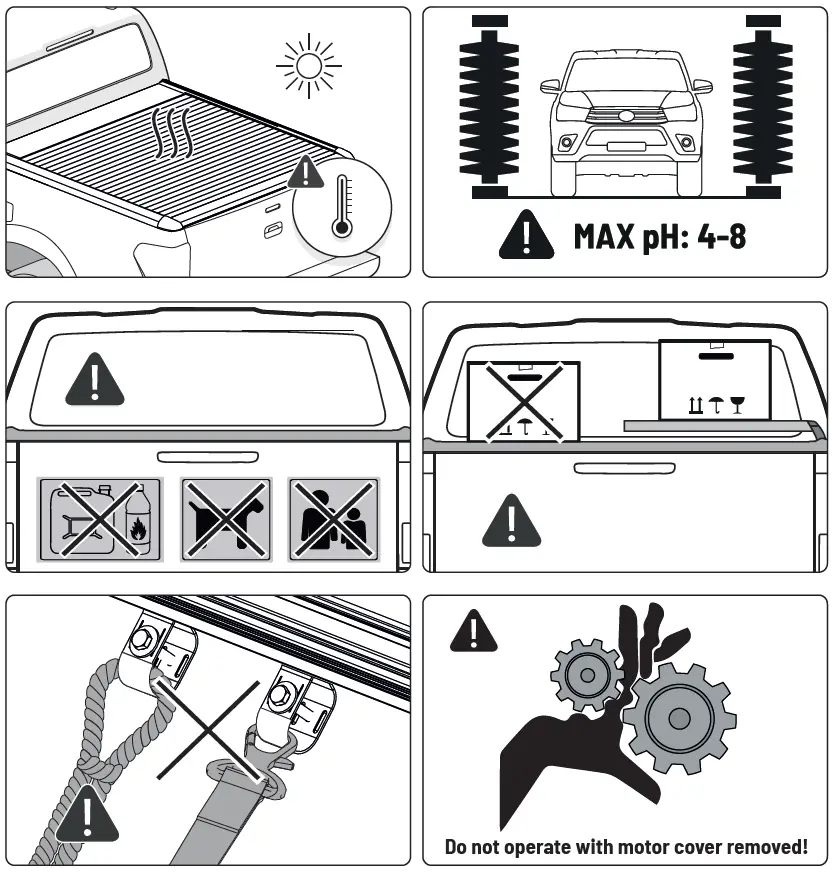 MAX pH: 4-8

Do not operate with motor cover removed!