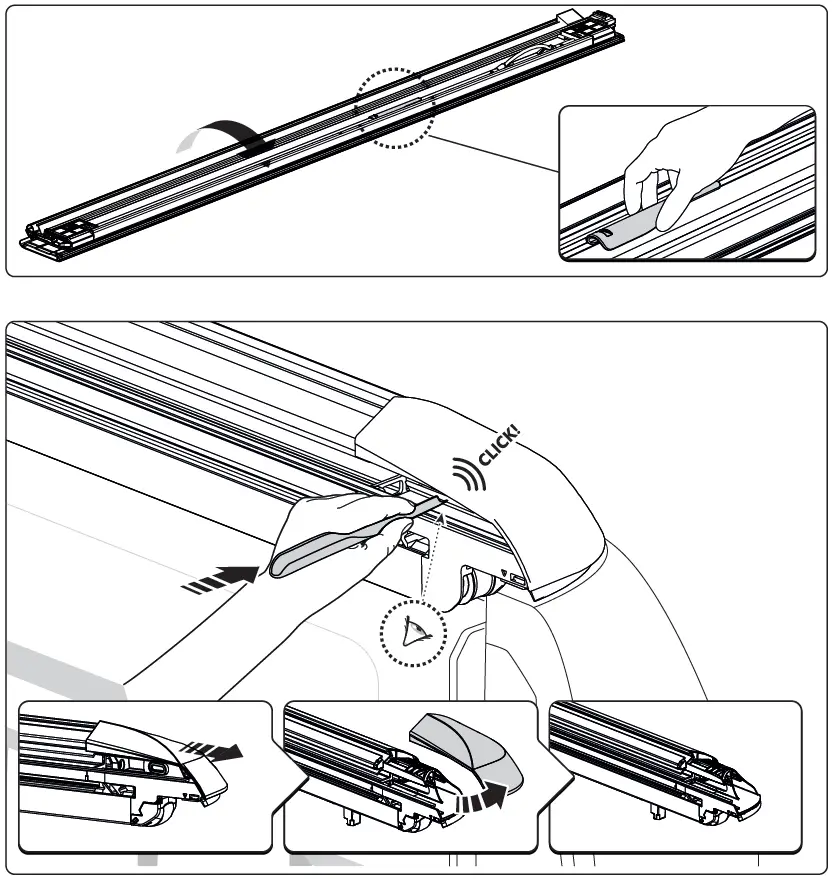 CLICK!