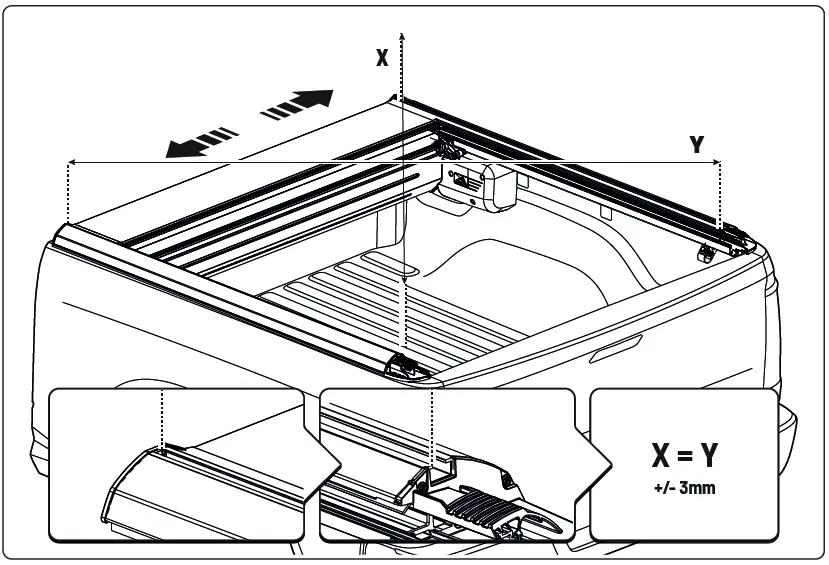 X

Y

X = Y
+/- 3mm