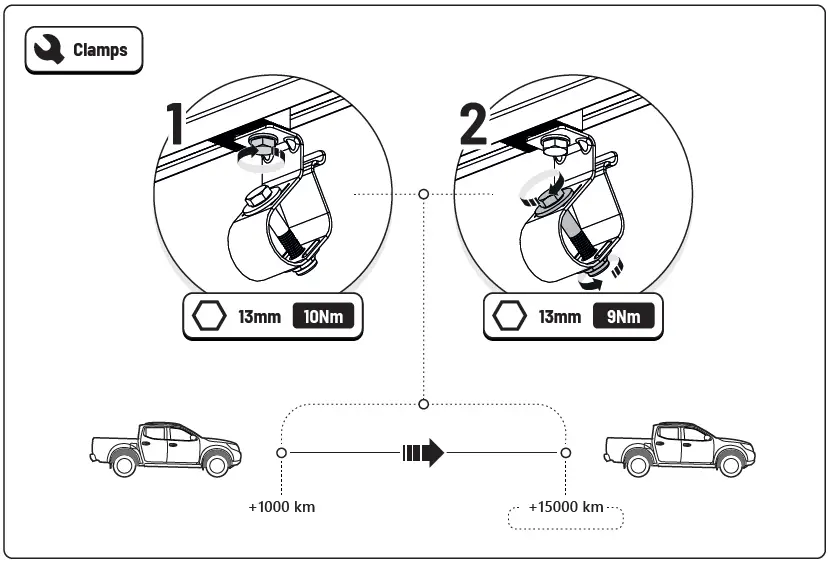 Clamps

1

13mm 10Nm

2

13mm 9Nm

+1000 km

+15000 km