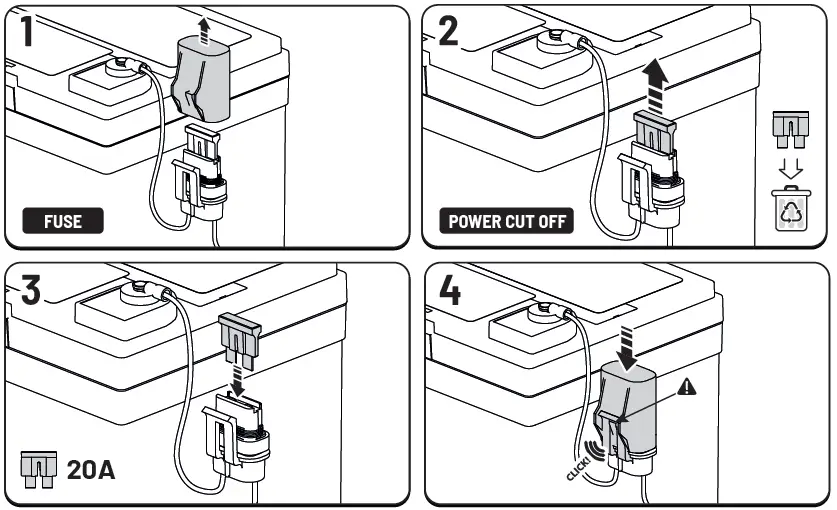 1

FUSE

2

POWER CUT OFF

3

20A

4

CLICK!