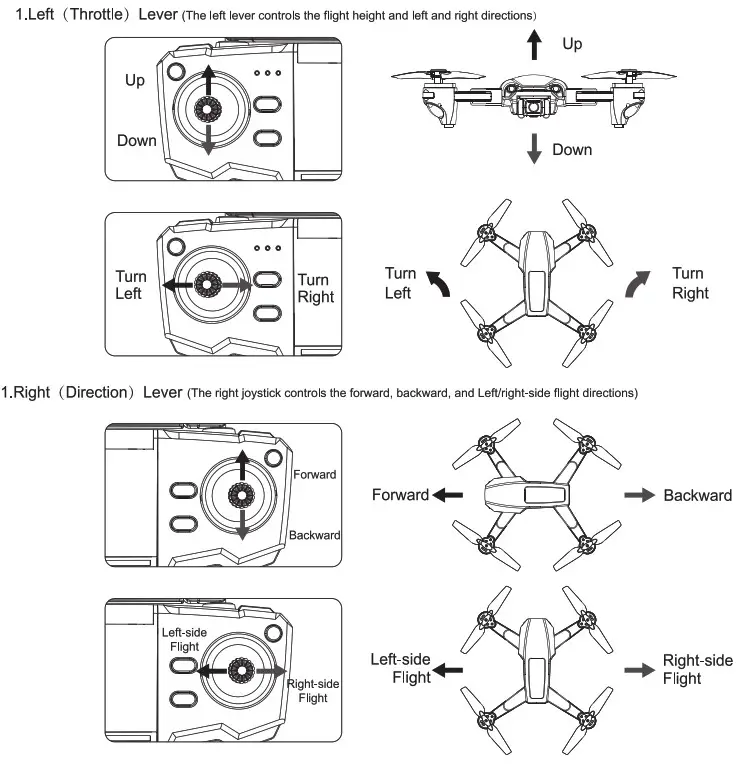 1.Left（Throttle）Lever (The left lever controls the flight height and left and right directions)

Up

Down

Up

Down

Turn Left

Turn Right

Turn Left

Turn Right

1.Right（Direction）Lever (The right joystick controls the forward, backward, and Left/right-side flight directions)

Forward

Backward

Forward

Backward

Left-side Flight

Right-side Flight

Left-side Flight

Right-side Flight