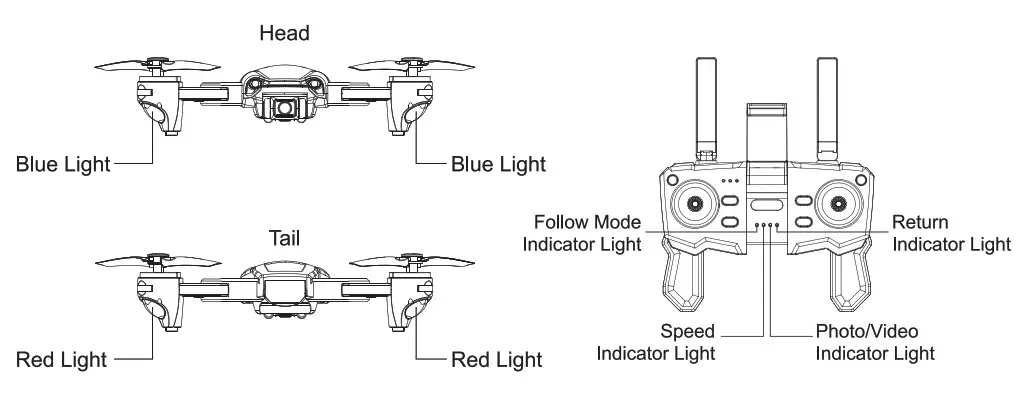 Head

Blue Light

Blue Light

Tail

Red Light

Red Light

Follow Mode Indicator Light

Return Indicator Light

Speed Indicator Light

Photo/Video Indicator Light