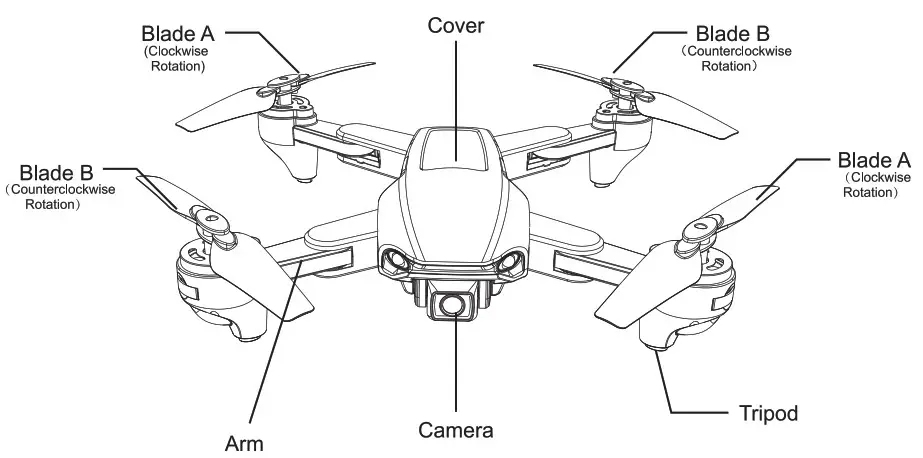 Blade A
(Clockwise Rotation)

Cover

Blade B
(Counterclockwise Rotation)

Blade B
(Counterclockwise Rotation)

Blade A
(Clockwise Rotation)

Arm

Camera

Tripod