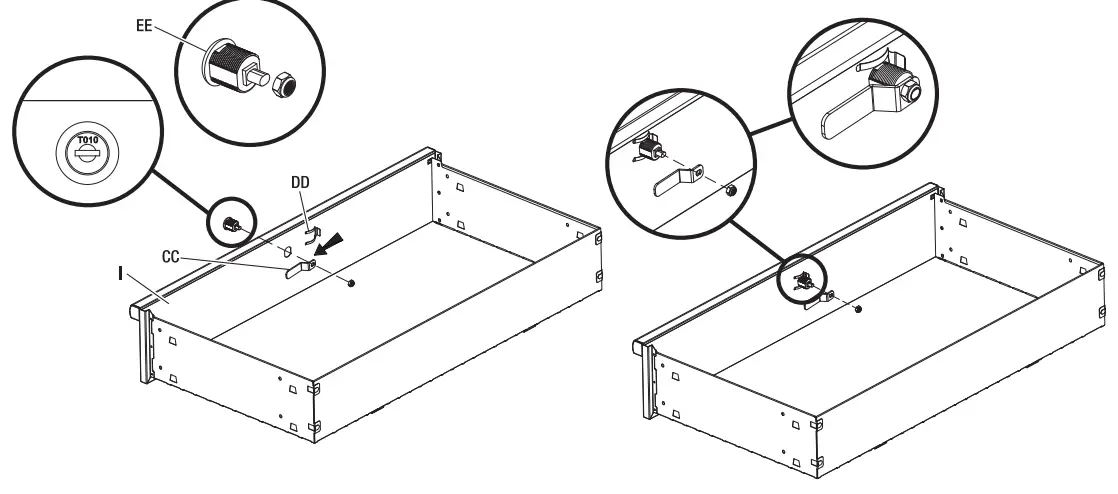 EE

T010

DD

CC

I