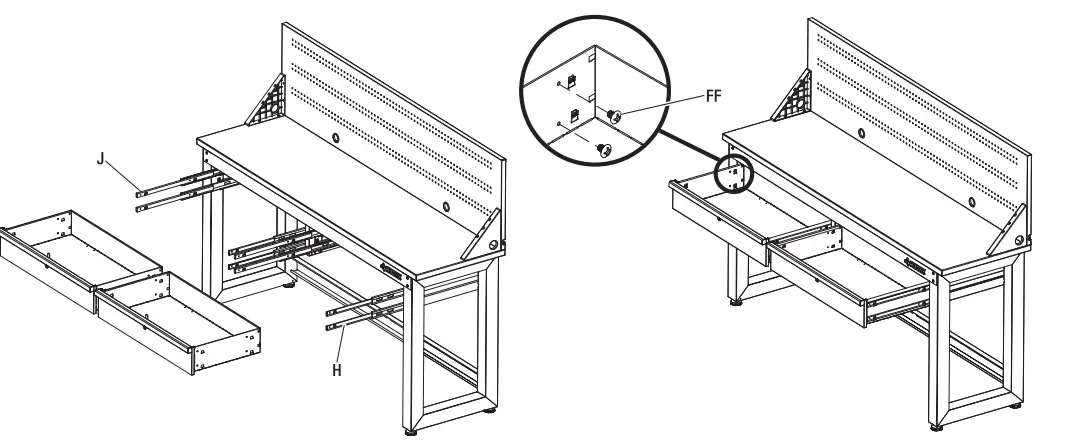 J

H

FF