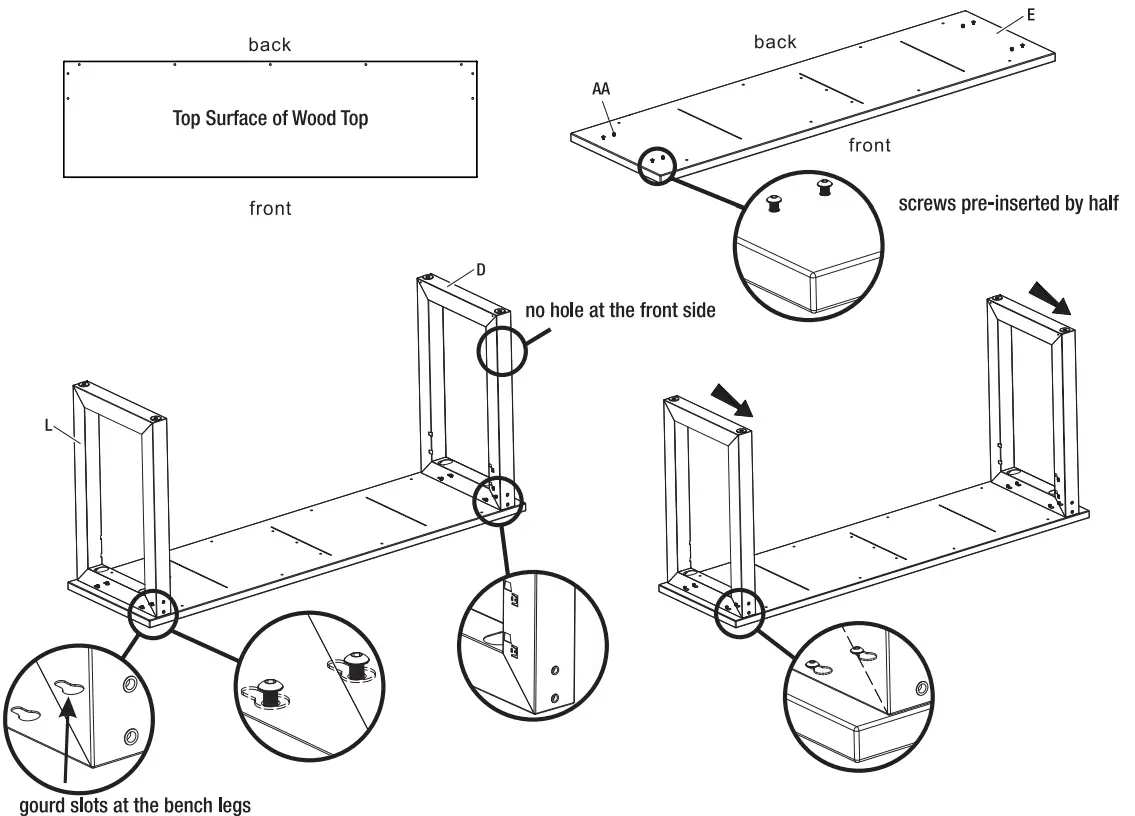 back

Top Surface of Wood Top

front

back

E

AA

front

screws pre-inserted by half

D

no hole at the front side

L

gourd slots at the bench legs