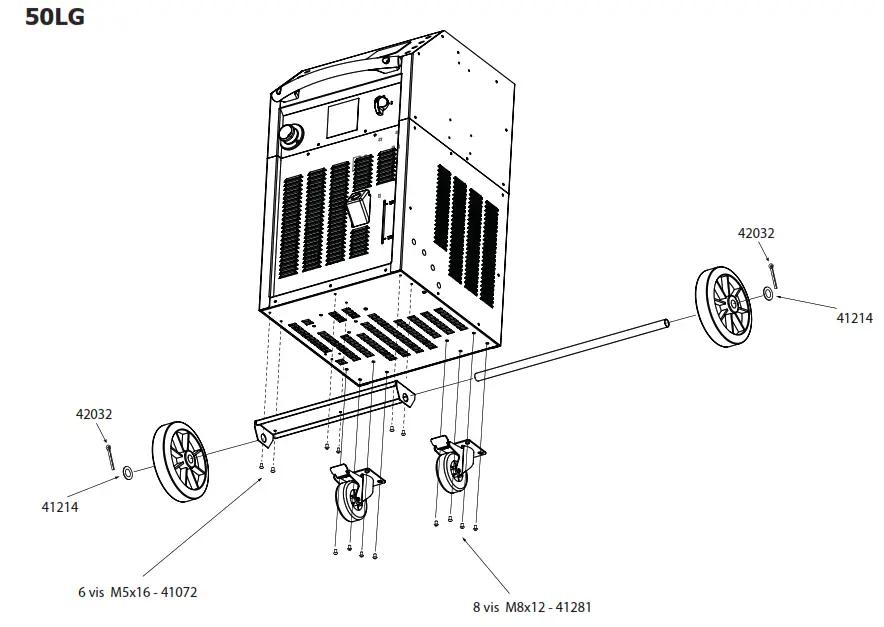 50LG

42032

41214

42032

41214

6 vis M5x16 - 41072

8 vis M8x12 - 41281