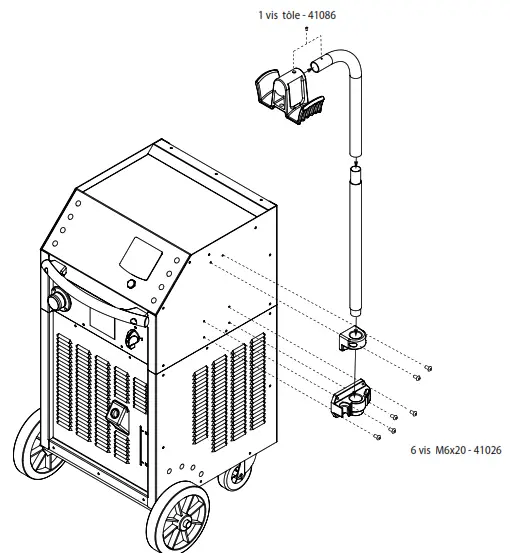 1 vis tôle - 41086

6 vis M6x20 - 41026