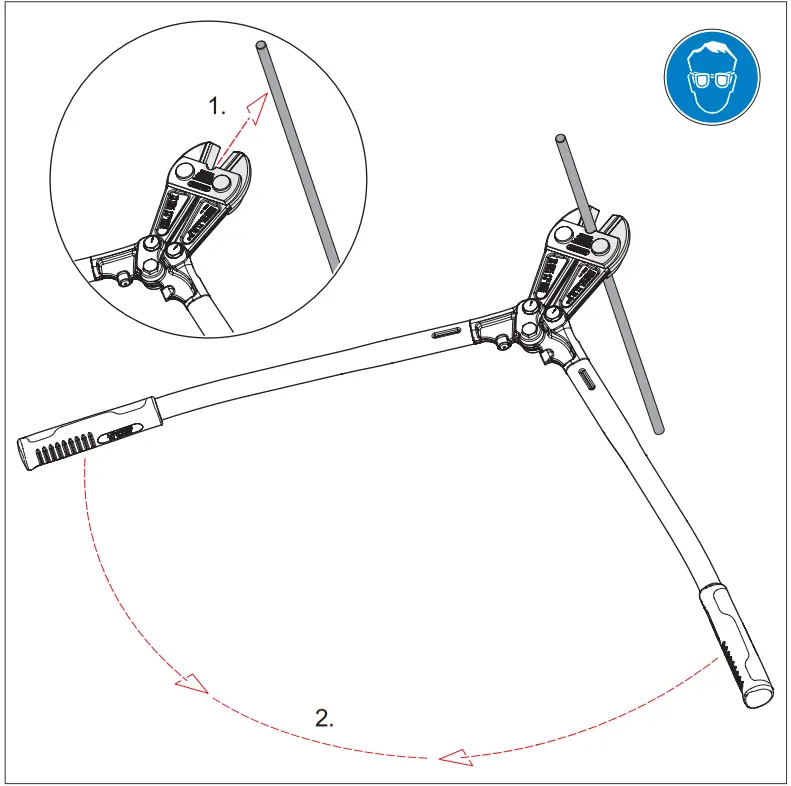 1.

2.