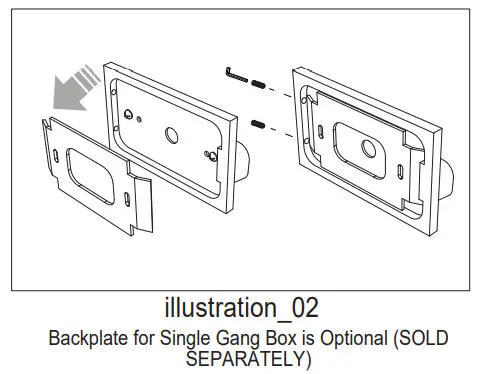 illustration_02

Backplate for Single Gang Box is Optional (SOLD SEPARATELY)