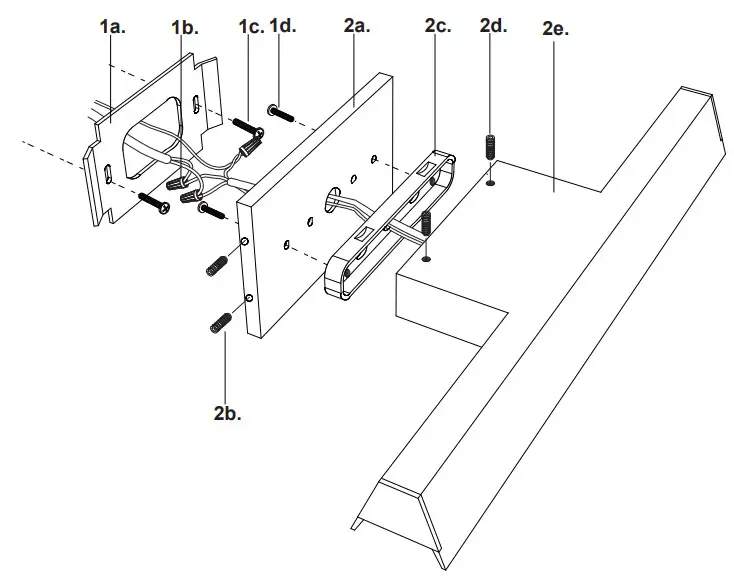 1a. 1b. 1c. 1d. 2a. 2c. 2d. 2e.

2b.