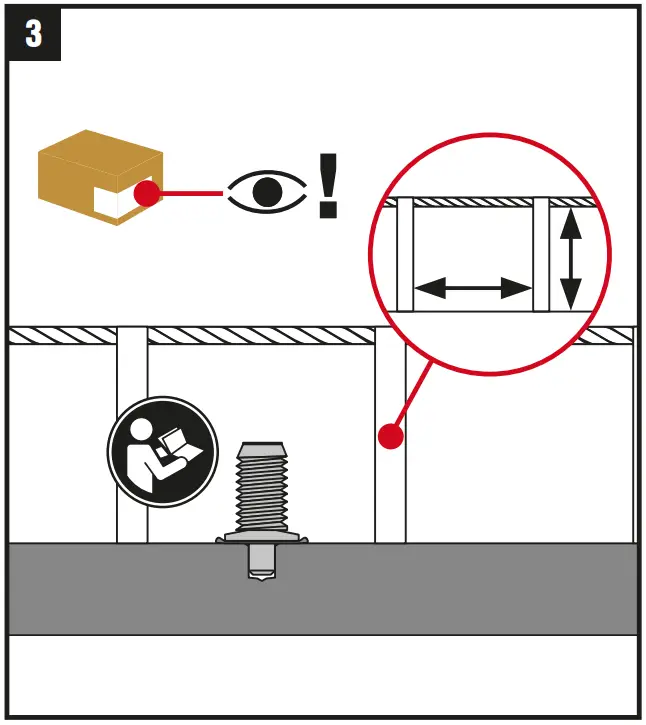 3

!