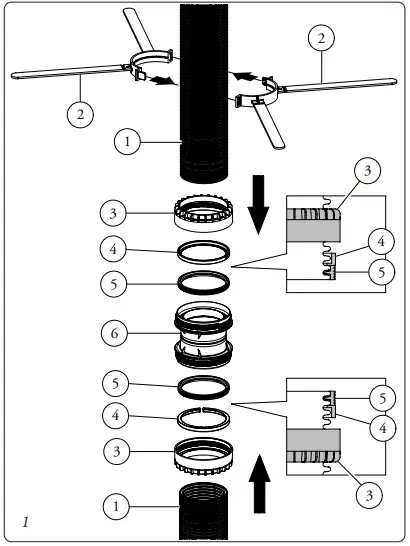 2
2
1
3
3
4
4
5
5
6
5
5
4
4
3
3
1
1