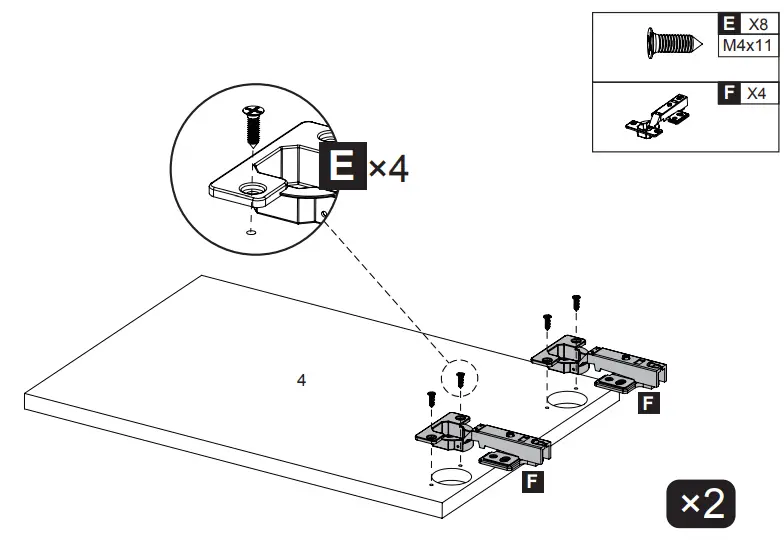 E X8
M4x11

F X4

E ×4

4

F

F

×2