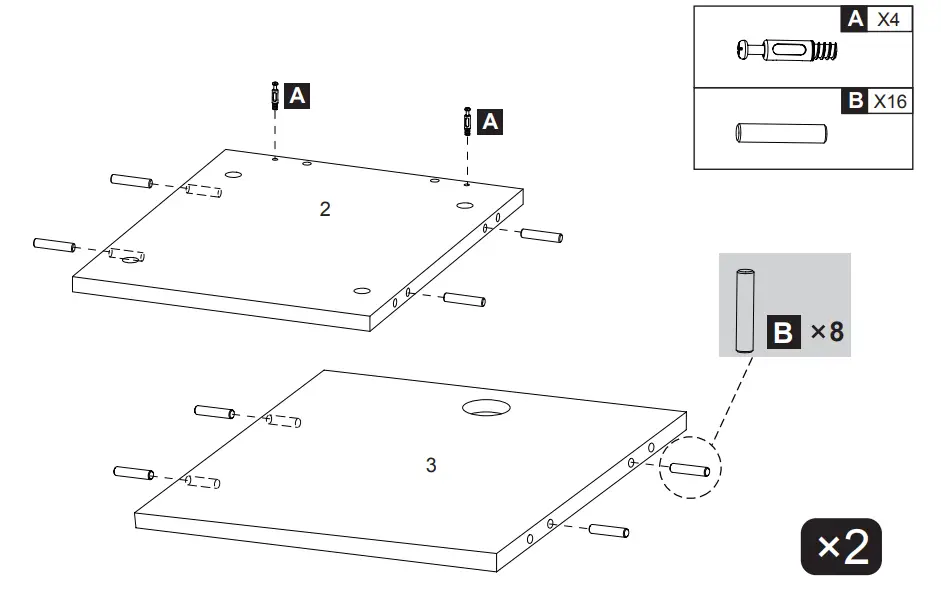 A X4

B X16

A

A

2

B ×8

3

×2