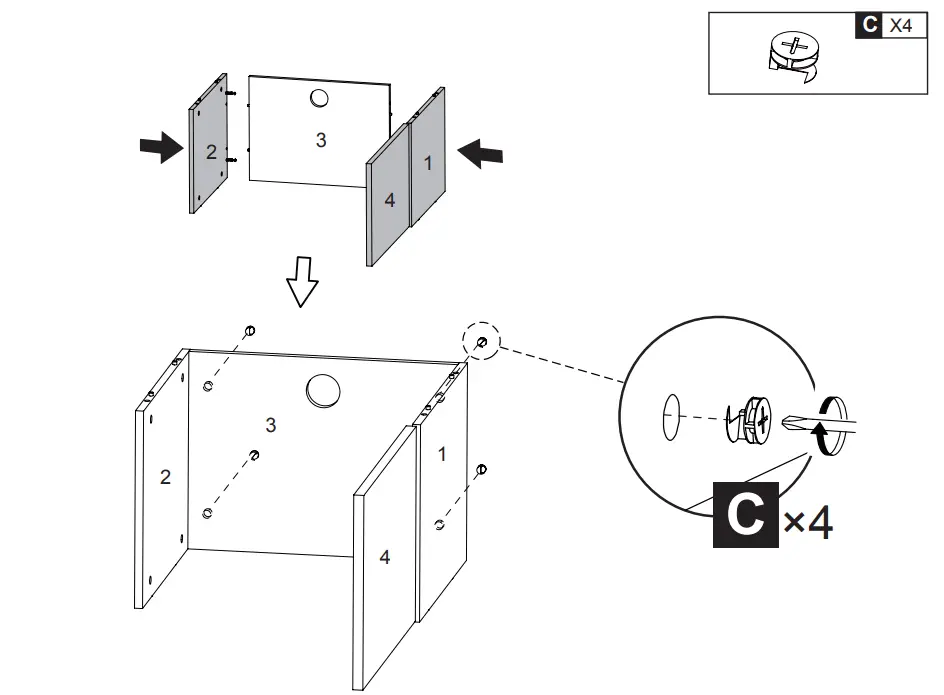 C X4

2
3
4
1

3
2
1
4

C ×4