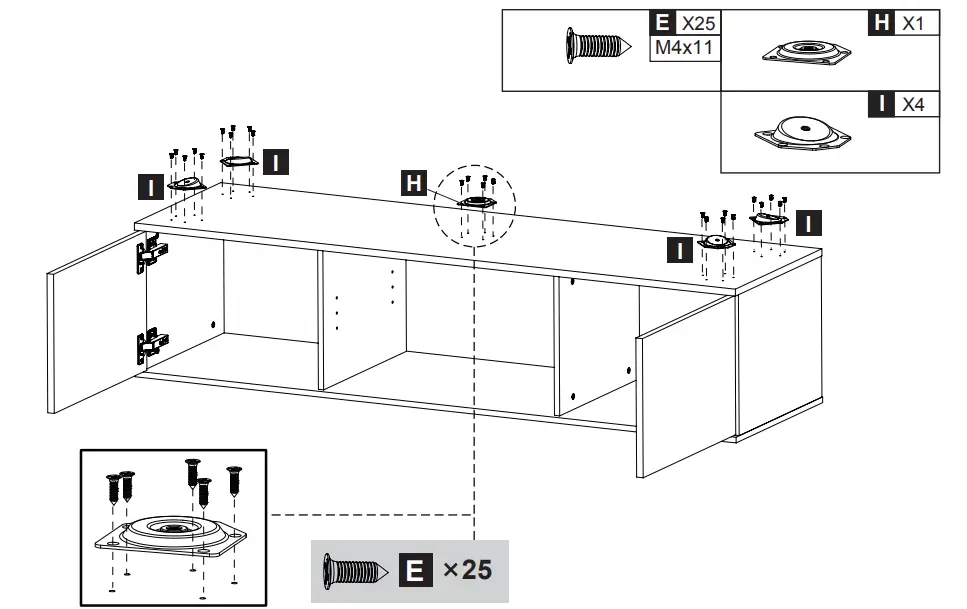 E X25
M4x11
H X1
I X4
I
I
H
I
I
E ×25