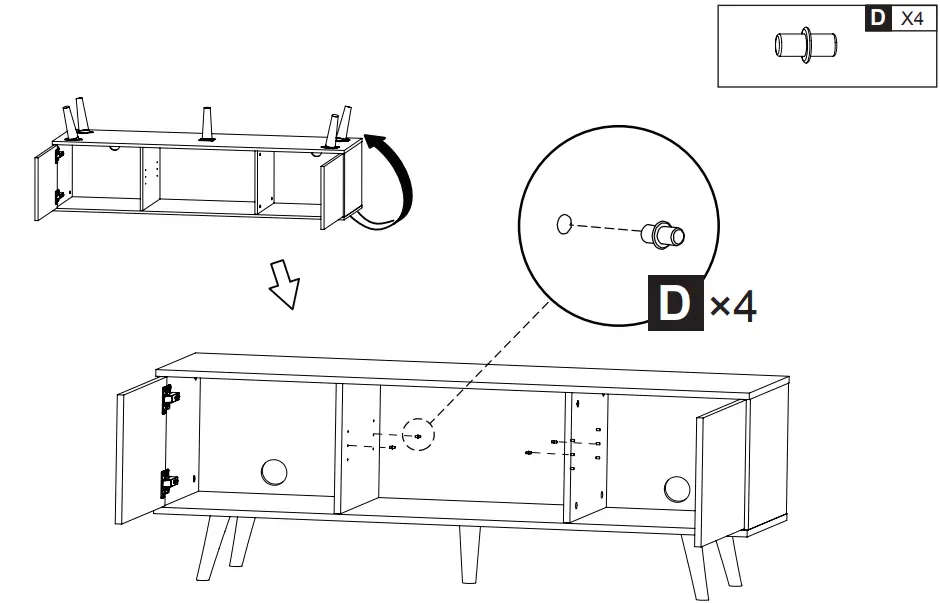 D X4

D ×4