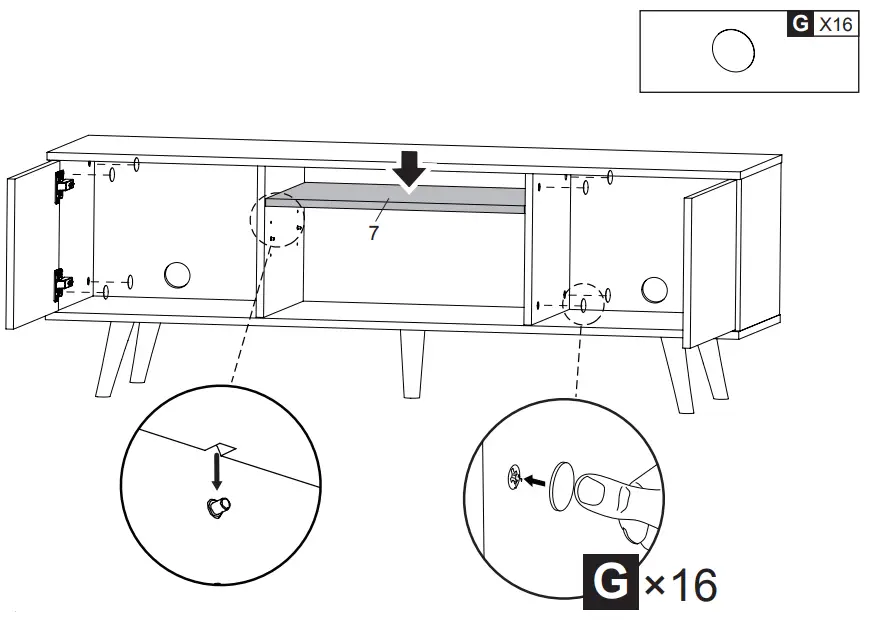 G X16

7

G ×16