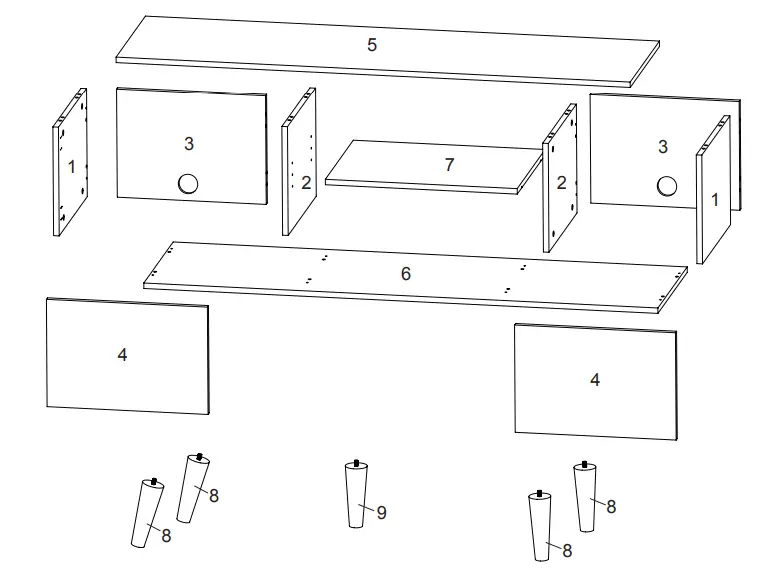 5

1

3

2

7

2

3

1

6

4

4

8

8

9

8

8