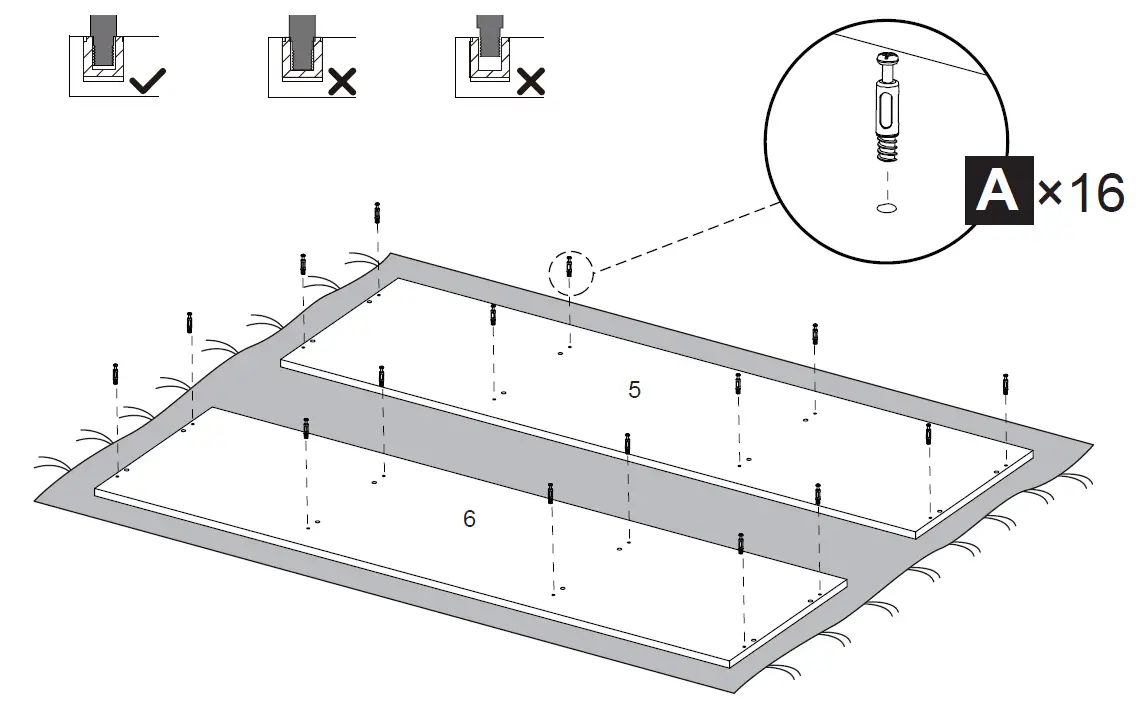 A ×16

5

6