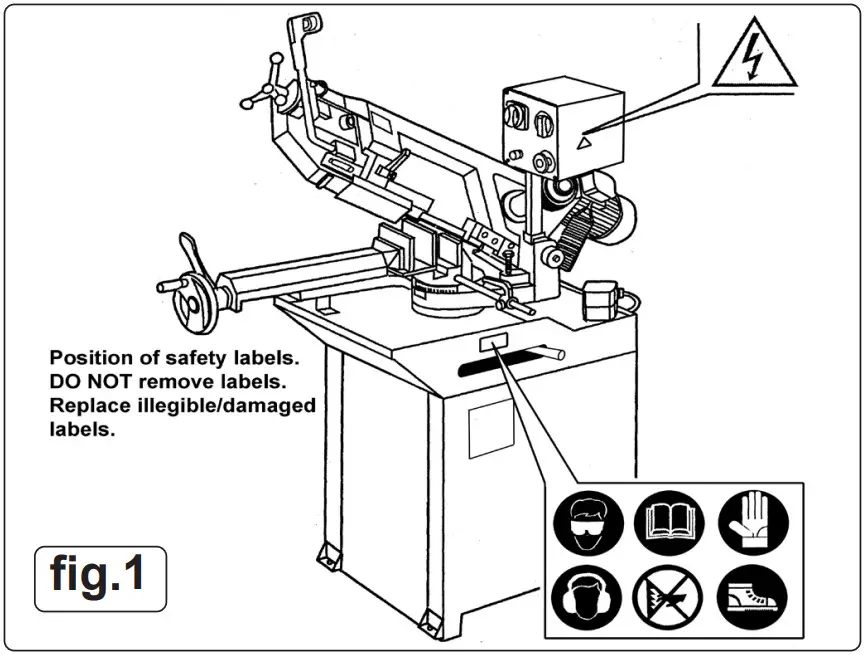 Position of safety labels.
DO NOT remove labels.
Replace illegible/damaged labels.

fig.1