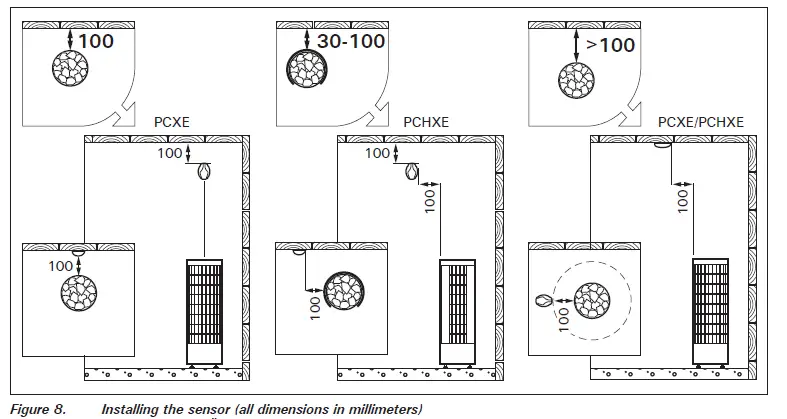 100

PCXE

100

100

30-100

PCHXE

100

100

100

>100

PCXE/PCHXE

100

100

Figure 8. Installing the sensor (all dimensions in millimeters)