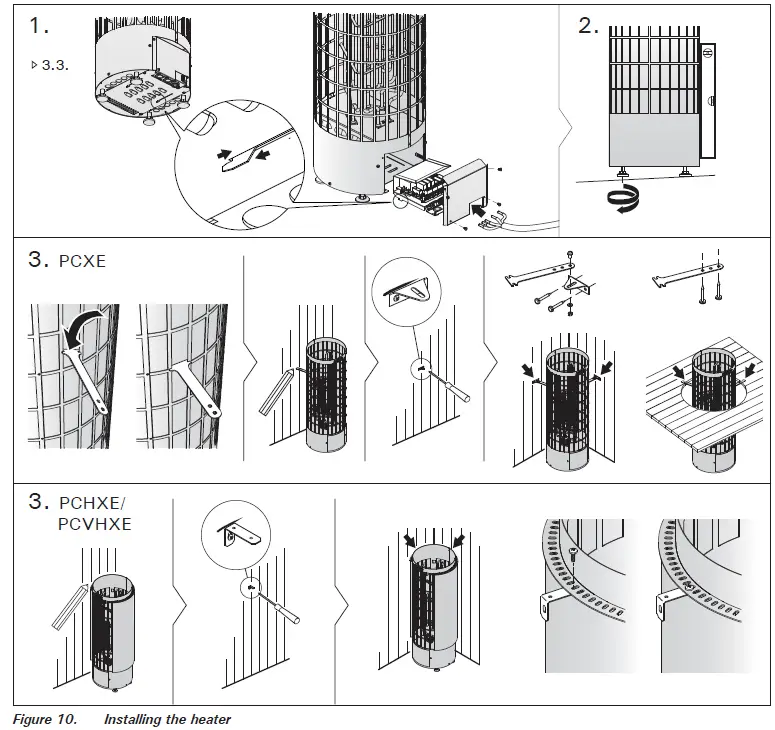 1.

▷ 3.3.

2.

3. PCXE

3. PCHXE/ PCVHXE

Figure 10. Installing the heater