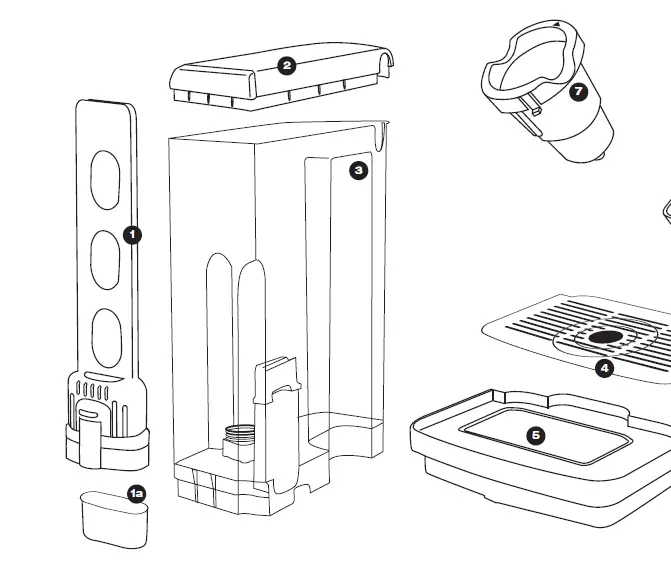 2
7
3
1
4
5
1a