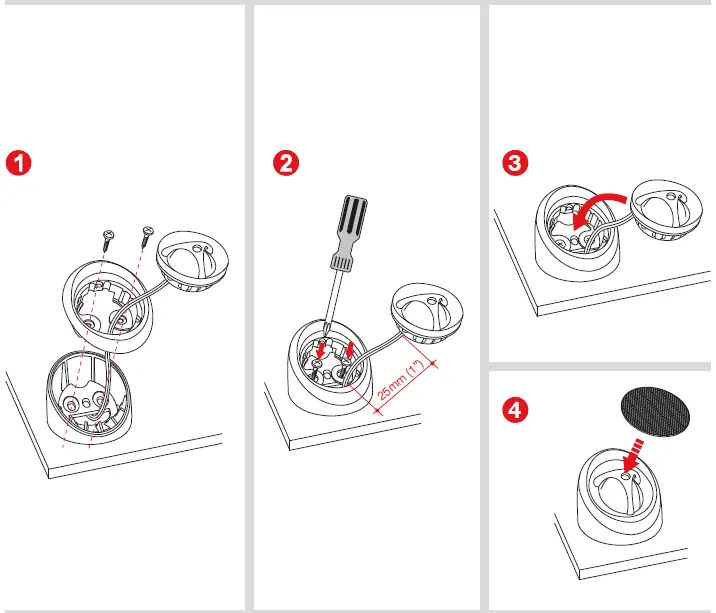 1

2

25mm (1")

3

4