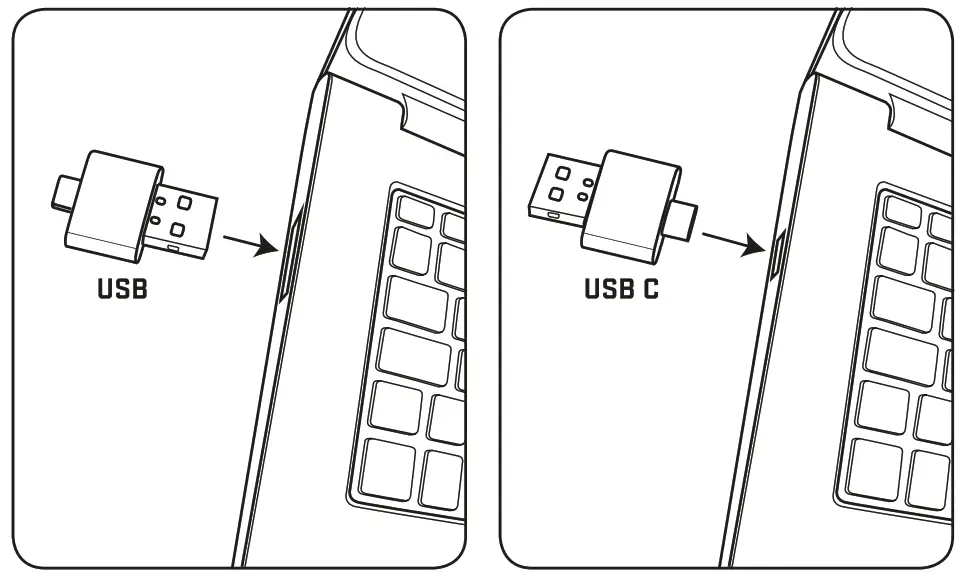 USB

USB C