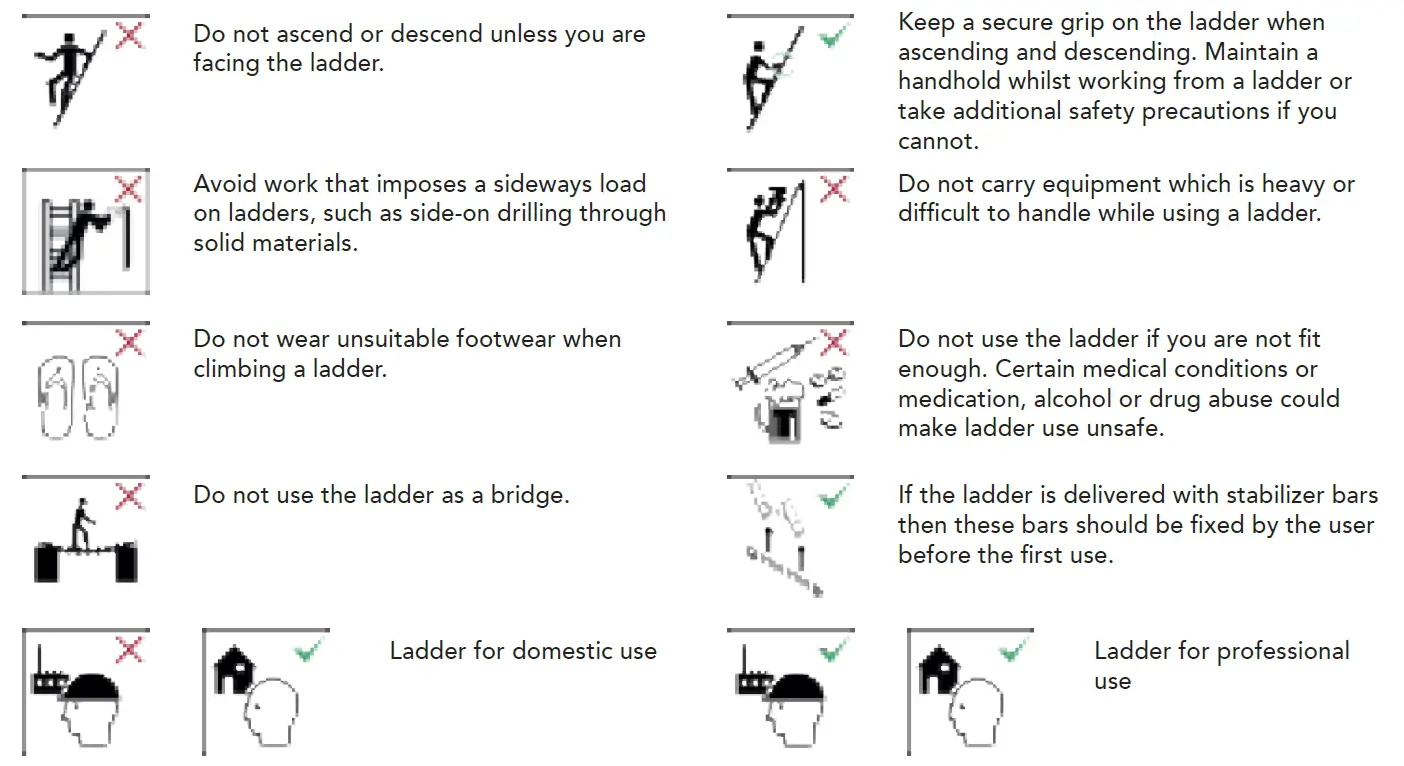 Do not ascend or descend unless you are facing the ladder.

Avoid work that imposes a sideways load on ladders, such as side-on drilling through solid materials.

Do not wear unsuitable footwear when climbing a ladder.

Do not use the ladder as a bridge.

Ladder for domestic use

Keep a secure grip on the ladder when ascending and descending. Maintain a handhold whilst working from a ladder or take additional safety precautions if you cannot.

Do not carry equipment which is heavy or difficult to handle while using a ladder.

Do not use the ladder if you are not fit enough. Certain medical conditions or medication, alcohol or drug abuse could make ladder use unsafe.

If the ladder is delivered with stabilizer bars then these bars should be fixed by the user before the first use.

Ladder for professional use