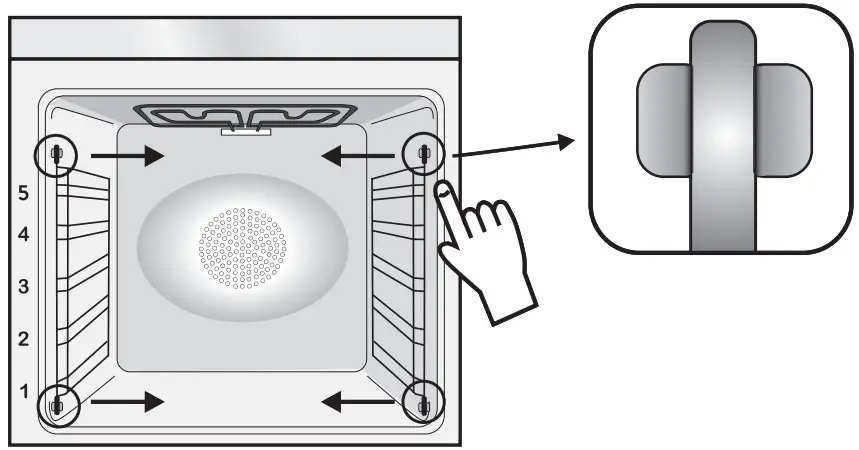 5
4
3
2
1