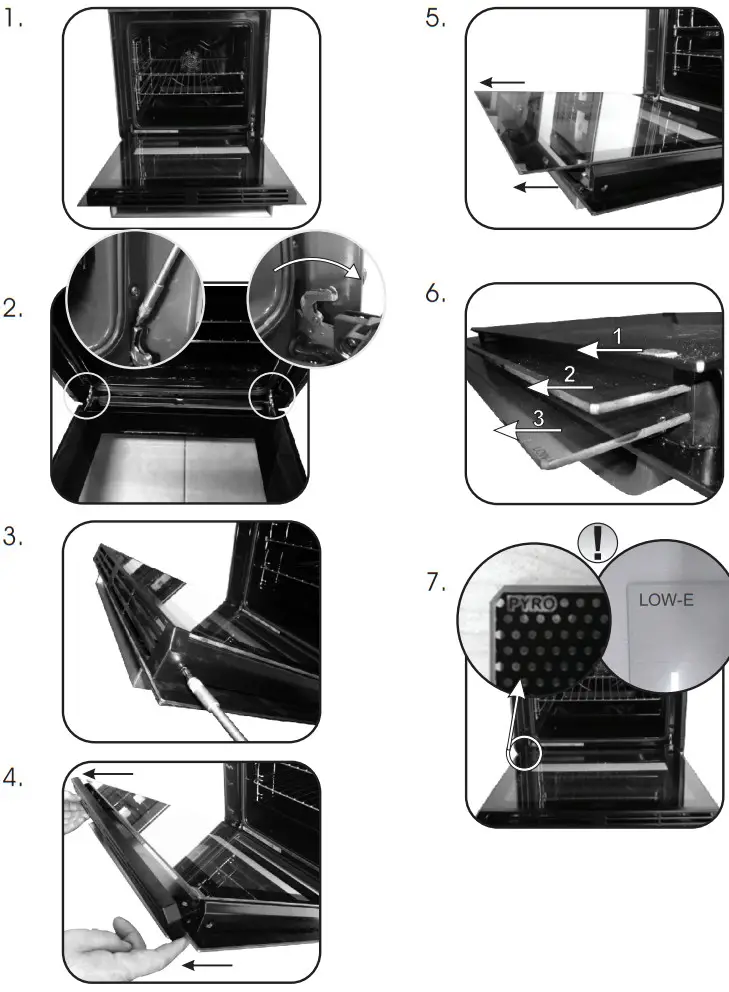 1.

2.

3.

4.

5.

6.

1

2

3

7.

!

PYRO

LOW-E