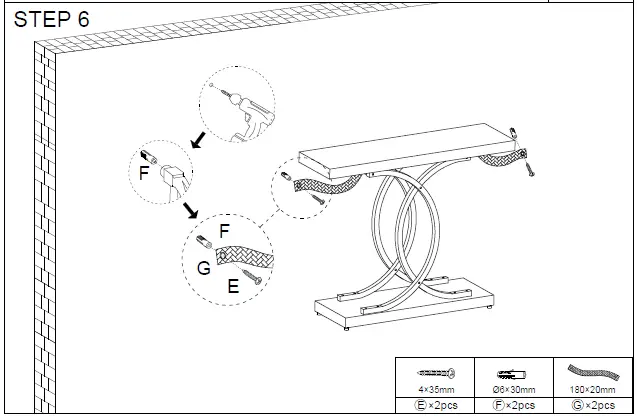 STEP 6

F

F

G

E

| 4×35mm | Ø6×30mm | 180×20mm |
|---|---|---|
| Ⓔ×2pcs | Ⓕ×2pcs | Ⓖ×2pcs |