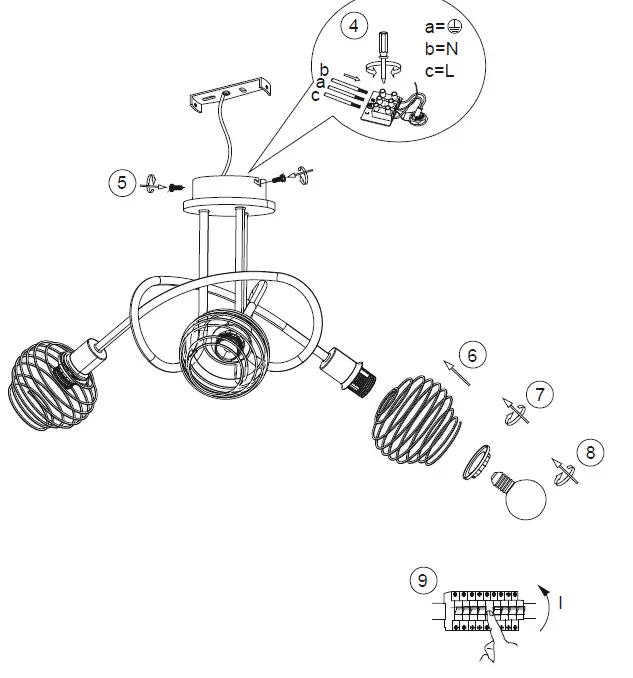 4

a=⏚
b=N
c=L

b
a
c

5

6

7

8

9

I