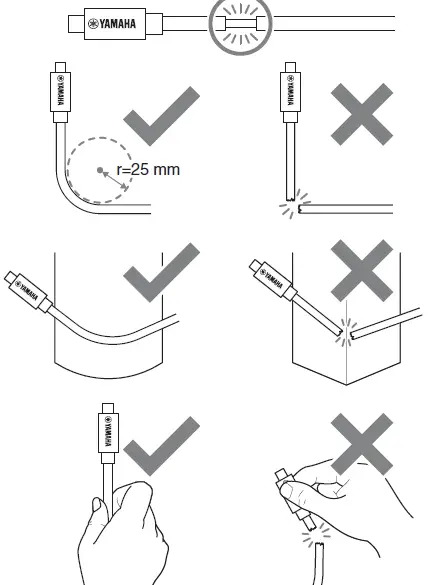 YAMAHA

YAMAHA

r=25 mm

YAMAHA

YAMAHA

YAMAHA

YAMAHA