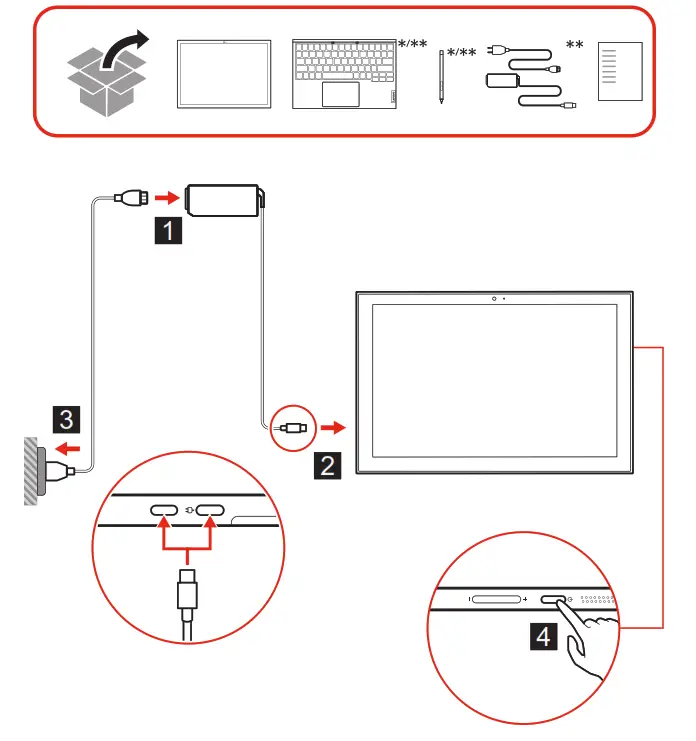 */**
*/**
**
1
3
2
4